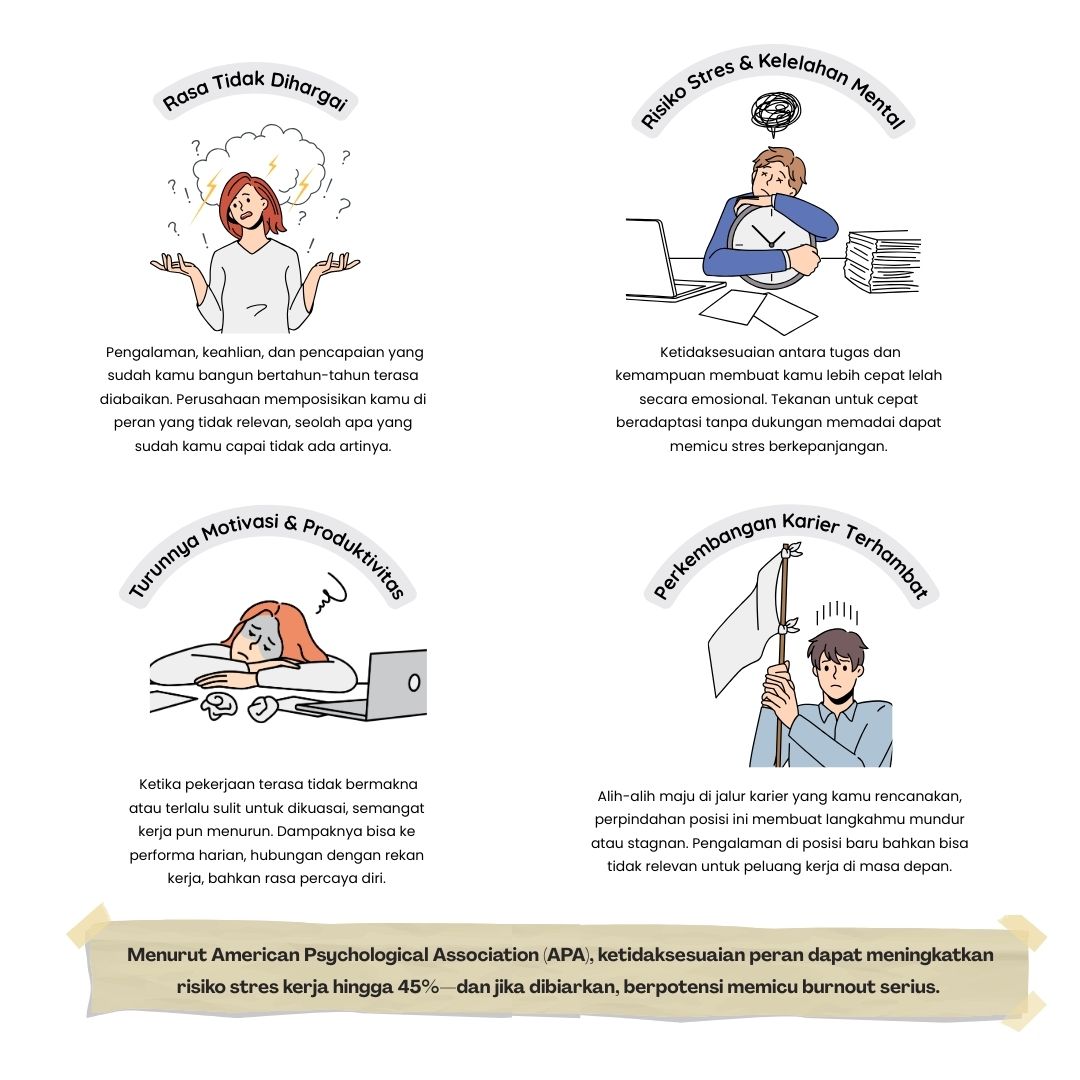 Rasa Tidak Dihargai

Pengalaman, keahlian, dan pencapaian yang sudah kamu bangun bertahun-tahun terasa diabaikan. Perusahaan memposisikan kamu di peran yang tidak relevan, seolah apa yang sudah kamu capai tidak ada artinya.

Risiko Stres & Kelelahan Mental

Ketidaksesuaian antara tugas dan kemampuan membuat kamu lebih cepat lelah secara emosional. Tekanan untuk cepat beradaptasi tanpa dukungan memadai dapat memicu stres berkepanjangan.

Turunnya Motivasi & Produktivitas

Ketika pekerjaan terasa tidak bermakna atau terlalu sulit untuk dikuasai, semangat kerja pun menurun. Dampaknya bisa ke performa harian, hubungan dengan rekan kerja, bahkan rasa percaya diri.

Perkembangan Karier Terhambat

Alih-alih maju di jalur karier yang kamu rencanakan, perpindahan posisi ini membuat langkahmu mundur atau stagnan. Pengalaman di posisi baru bahkan bisa tidak relevan untuk peluang kerja di masa depan.

Menurut American Psychological Association (APA), ketidaksesuaian peran dapat meningkatkan risiko stres kerja hingga 45%—dan jika dibiarkan, berpotensi memicu burnout serius.